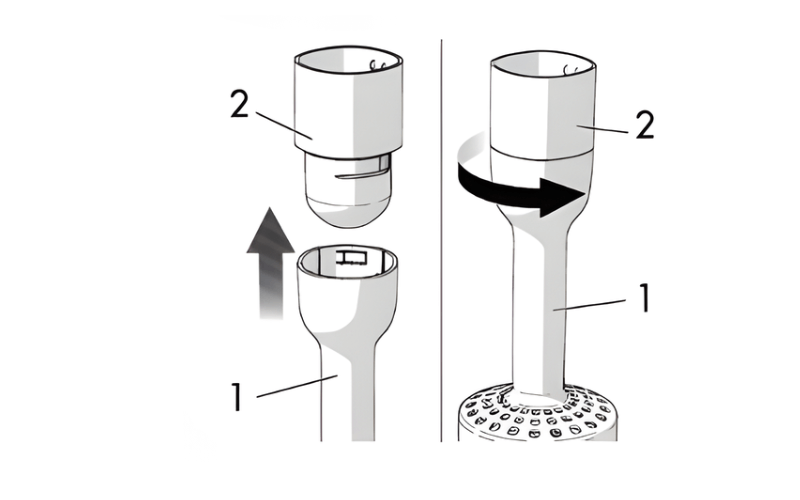 2
1
2
1