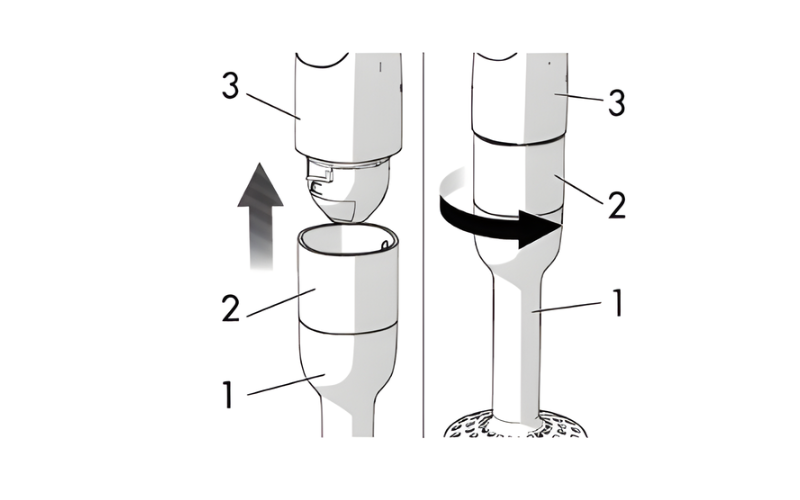 3
2
1
3
2
1