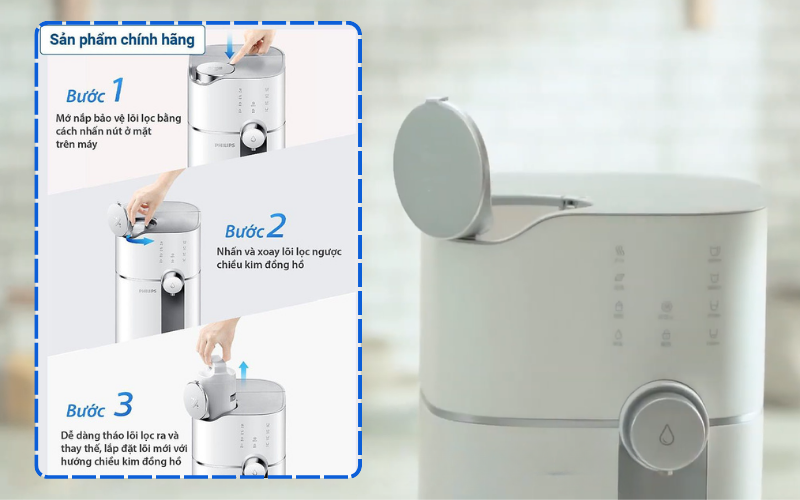 Sản phẩm chính hãng

Bước 1
Mở nắp bảo vệ lõi lọc bằng cách nhấn nút ở mặt trên máy

PHILIPS

Bước 2
Nhấn và xoay lõi lọc ngược chiều kim đồng hồ

PHILIPS

Bước 3
Dễ dàng tháo lõi lọc ra và thay thế, lắp đặt lõi mới với hướng chiều kim đồng hồ