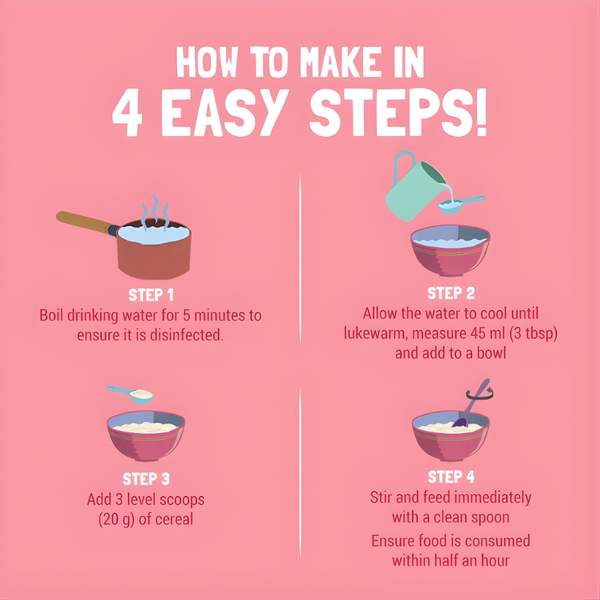 HOW TO MAKE IN
4 EASY STEPS!

STEP 1
Boil drinking water for 5 minutes to ensure it is disinfected.

STEP 2
Allow the water to cool until lukewarm, measure 45 ml (3 tbsp) and add to a bowl

STEP 3
Add 3 level scoops (20 g) of cereal

STEP 4
Stir and feed immediately with a clean spoon

Ensure food is consumed within half an hour