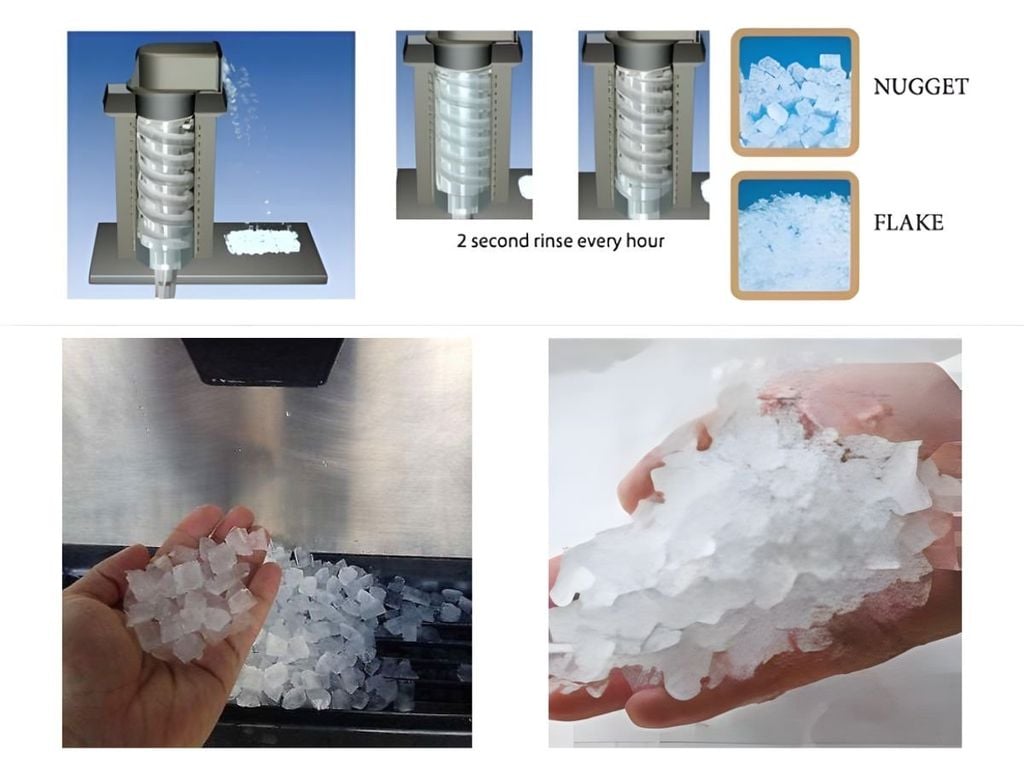 2 second rinse every hour

NUGGET

FLAKE