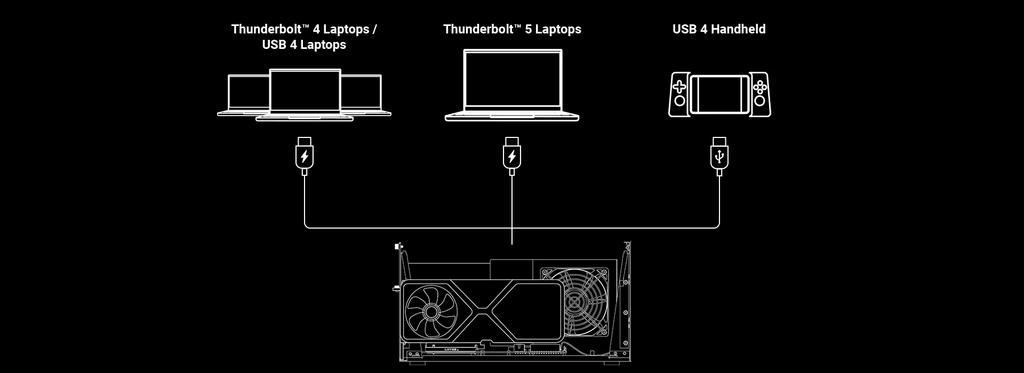 Thunderbolt™ 4 Laptops / USB 4 Laptops

Thunderbolt™ 5 Laptops

USB 4 Handheld