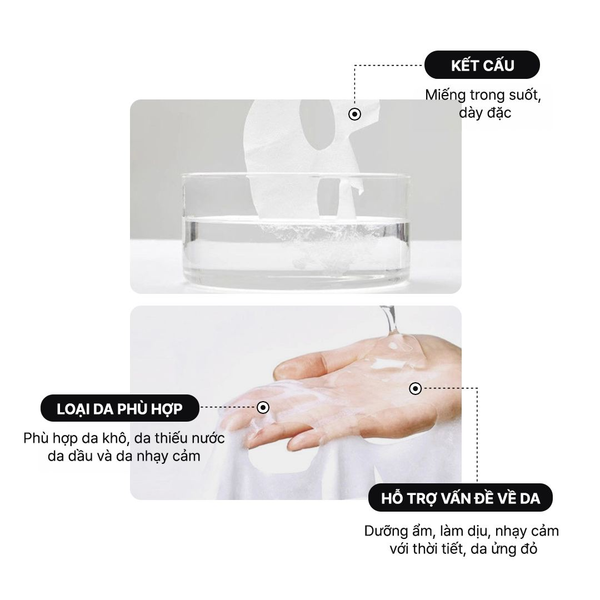 KẾT CẤU

Miếng trong suốt, dày đặc

LOẠI DA PHÙ HỢP

Phù hợp da khô, da thiếu nước da dầu và da nhạy cảm

HỖ TRỢ VẤN ĐỀ VỀ DA

Dưỡng ẩm, làm dịu, nhạy cảm với thời tiết, da ửng đỏ