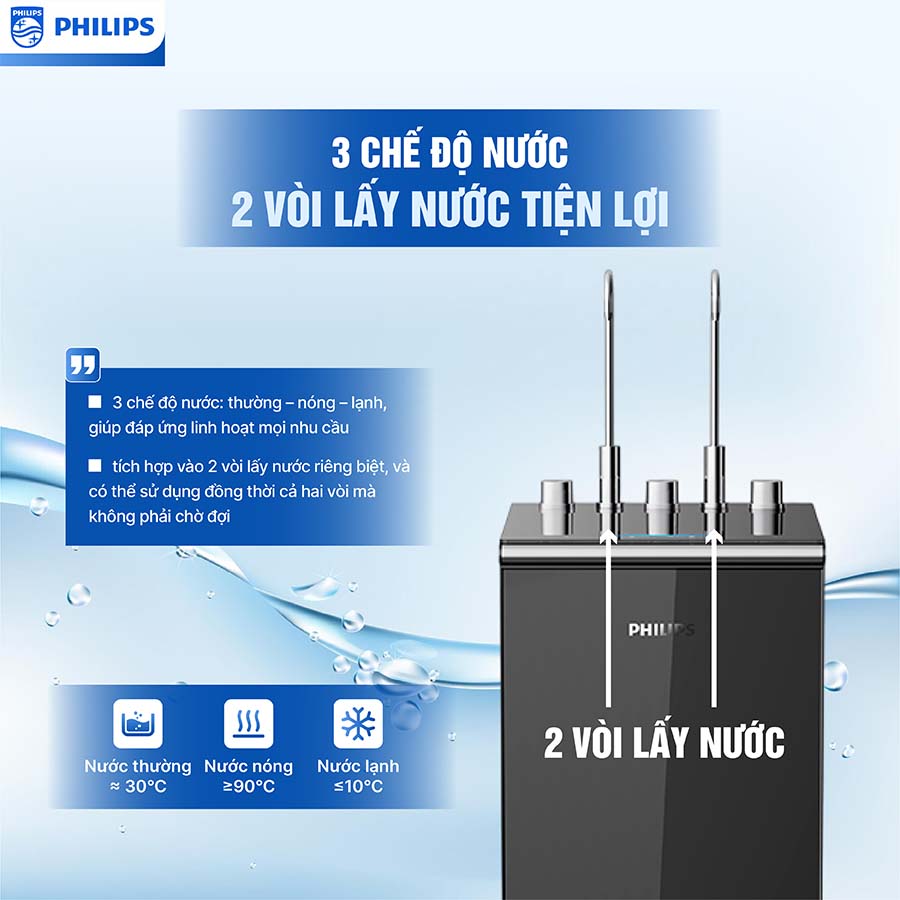 PHILIPS

PHILIPS

3 CHẾ ĐỘ NƯỚC
2 VÒI LẤY NƯỚC TIỆN LỢI

■ 3 chế độ nước: thường – nóng – lạnh, giúp đáp ứng linh hoạt mọi nhu cầu

■ tích hợp vào 2 vòi lấy nước riêng biệt, và có thể sử dụng đồng thời cả hai vòi mà không phải chờ đợi

PHILIPS

2 VÒI LẤY NƯỚC

Nước thường ≈ 30°C

Nước nóng ≥90°C

Nước lạnh ≤10°C