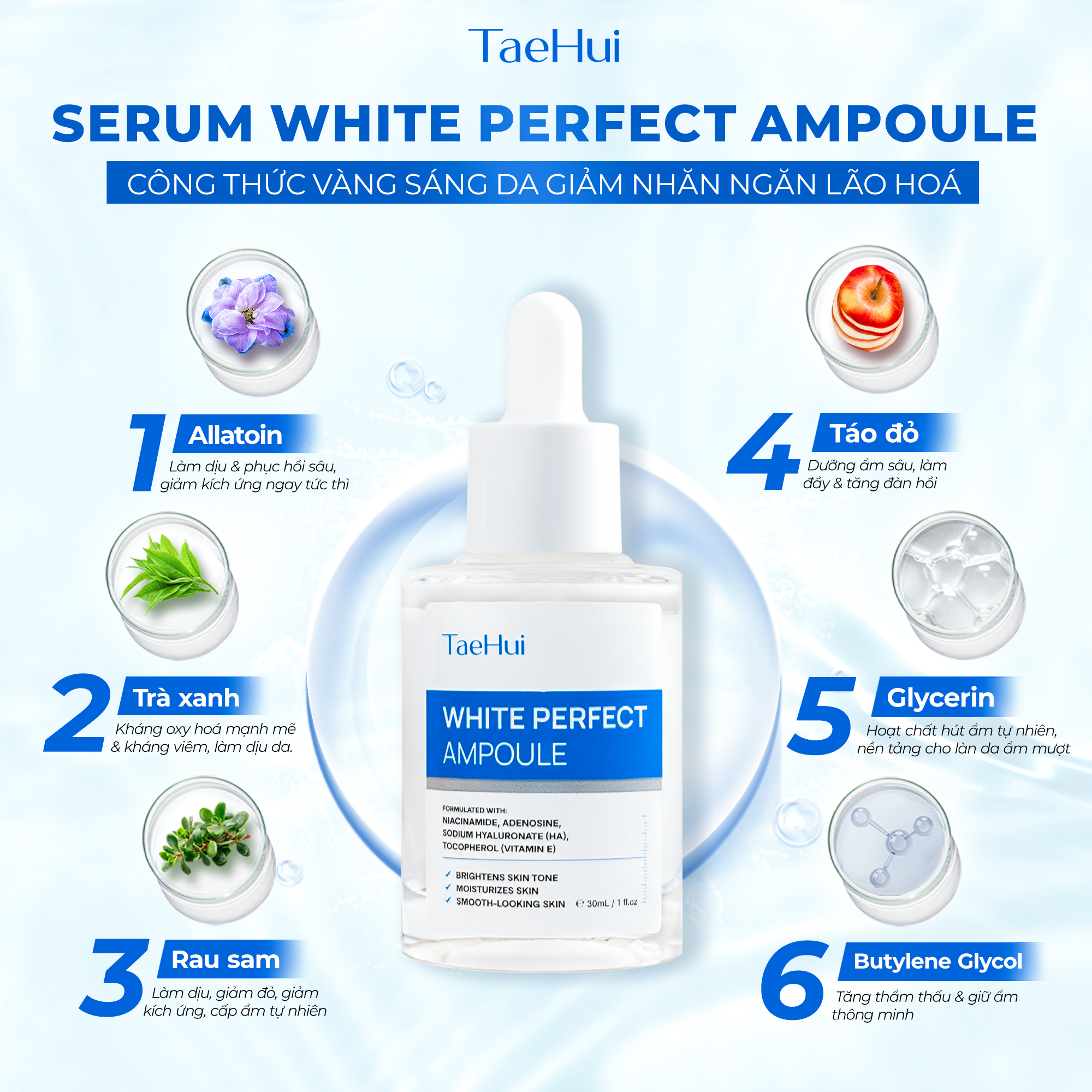 TaeHui

SERUM WHITE PERFECT AMPOULE

CÔNG THỨC VÀNG SÁNG DA GIẢM NHĂN NGĂN LÃO HOÁ

1 Allatoin
Làm dịu & phục hồi sâu, giảm kích ứng ngay tức thì

2 Trà xanh
Kháng oxy hoá mạnh mẽ & kháng viêm, làm dịu da.

3 Rau sam
Làm dịu, giảm đỏ, giảm kích ứng, cấp ẩm tự nhiên

TaeHui
WHITE PERFECT AMPOULE
FORMULATED WITH:
NIACINAMIDE, ADENOSINE, SODIUM HYALURONATE (HA), TOCOPHEROL (VITAMIN E)
✓ BRIGHTENS SKIN TONE
✓ MOISTURIZES SKIN
✓ SMOOTH-LOOKING SKIN
℮ 30mL / 1 fl.oz

4 Táo đỏ
Dưỡng ẩm sâu, làm đầy & tăng đàn hồi

5 Glycerin
Hoạt chất hút ẩm tự nhiên, nền tảng cho làn da ẩm mượt

6 Butylene Glycol
Tăng thẩm thấu & giữ ẩm thông minh