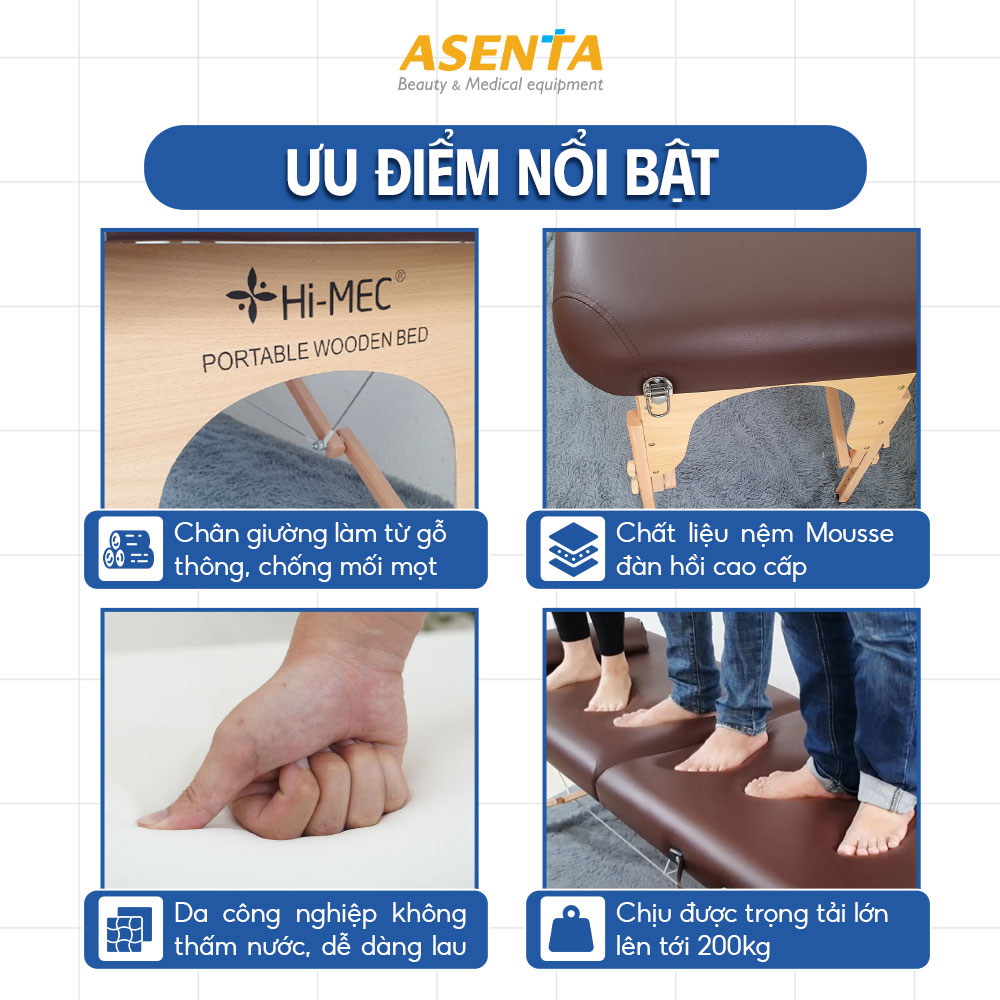 ASENTA
Beauty & Medical equipment

ƯU ĐIỂM NỔI BẬT

Hi-MEC®
PORTABLE WOODEN BED

Chân giường làm từ gỗ thông, chống mối mọt

Chất liệu nệm Mousse đàn hồi cao cấp

Da công nghiệp không thấm nước, dễ dàng lau

Chịu được trọng tải lớn lên tới 200kg