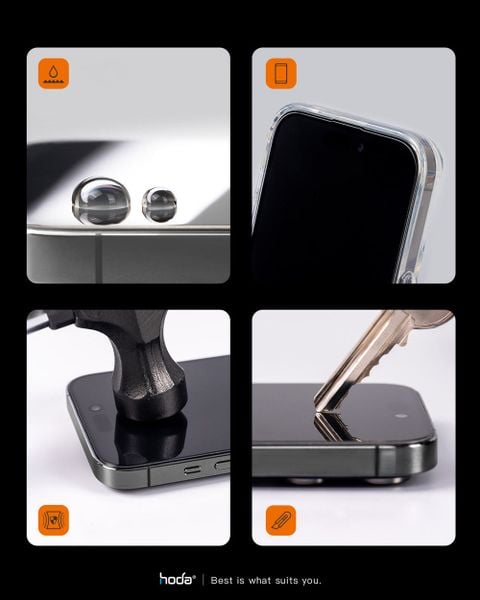 hoda® | Best is what suits you.