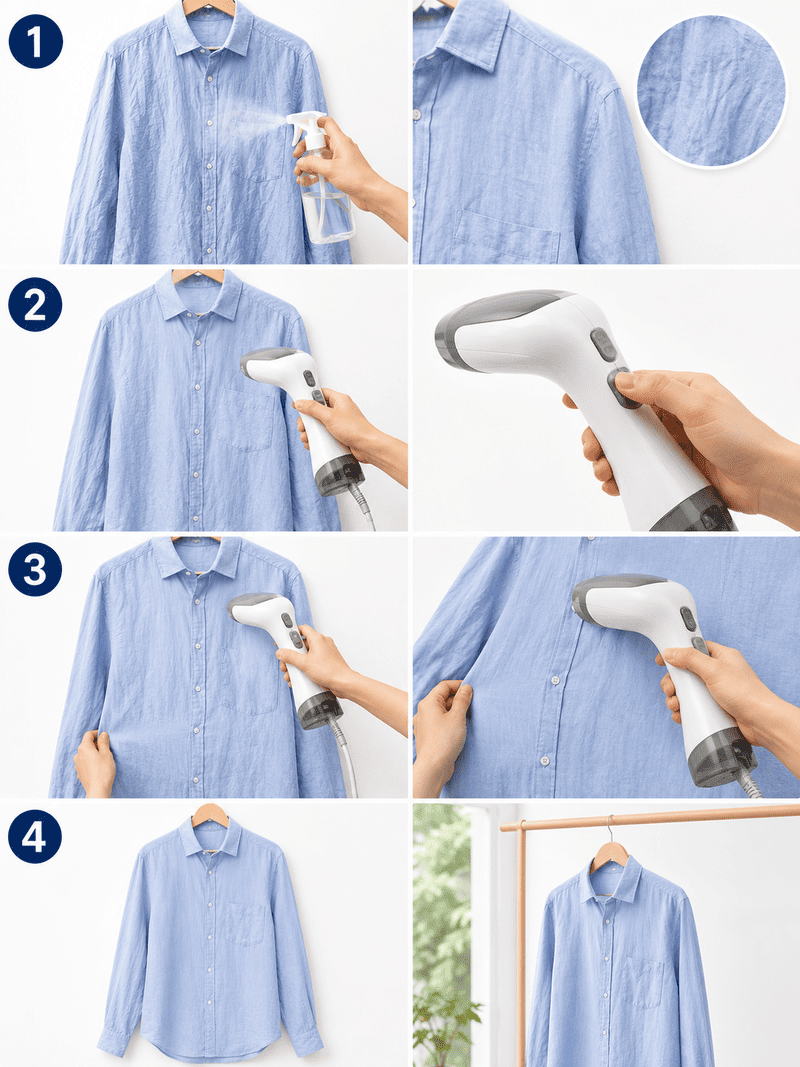 1

2

3

4