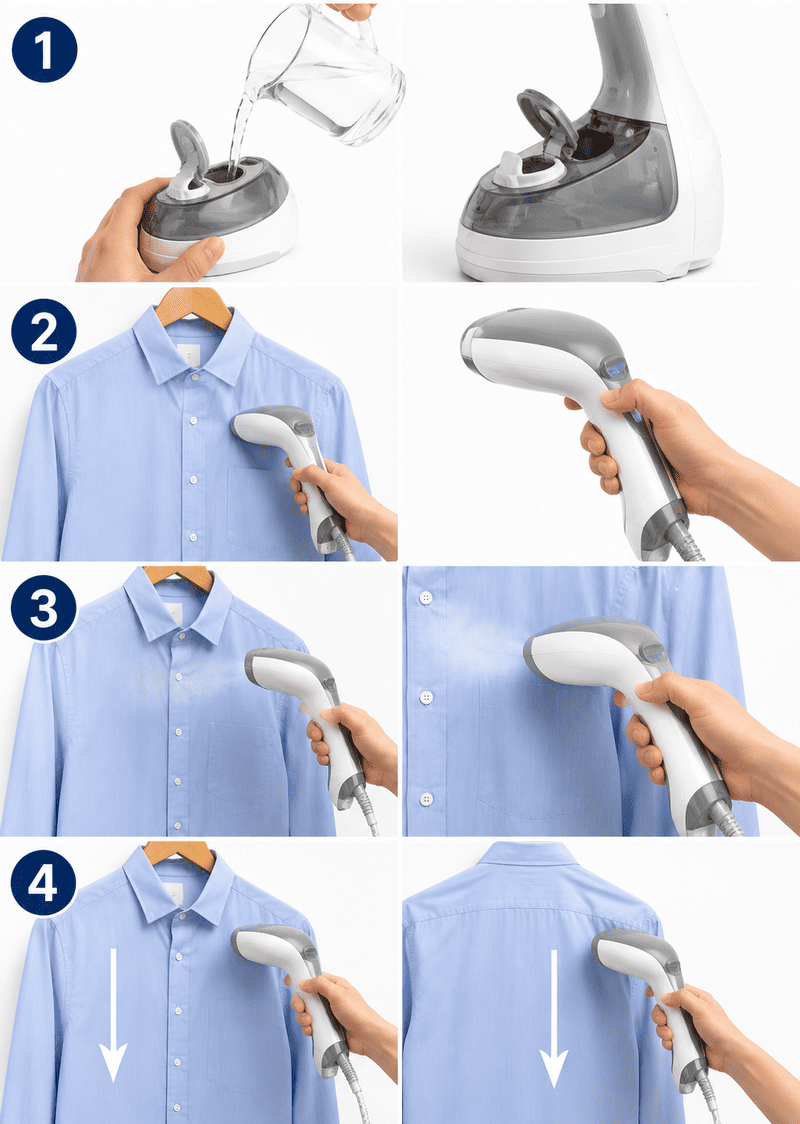 1

2

3

4