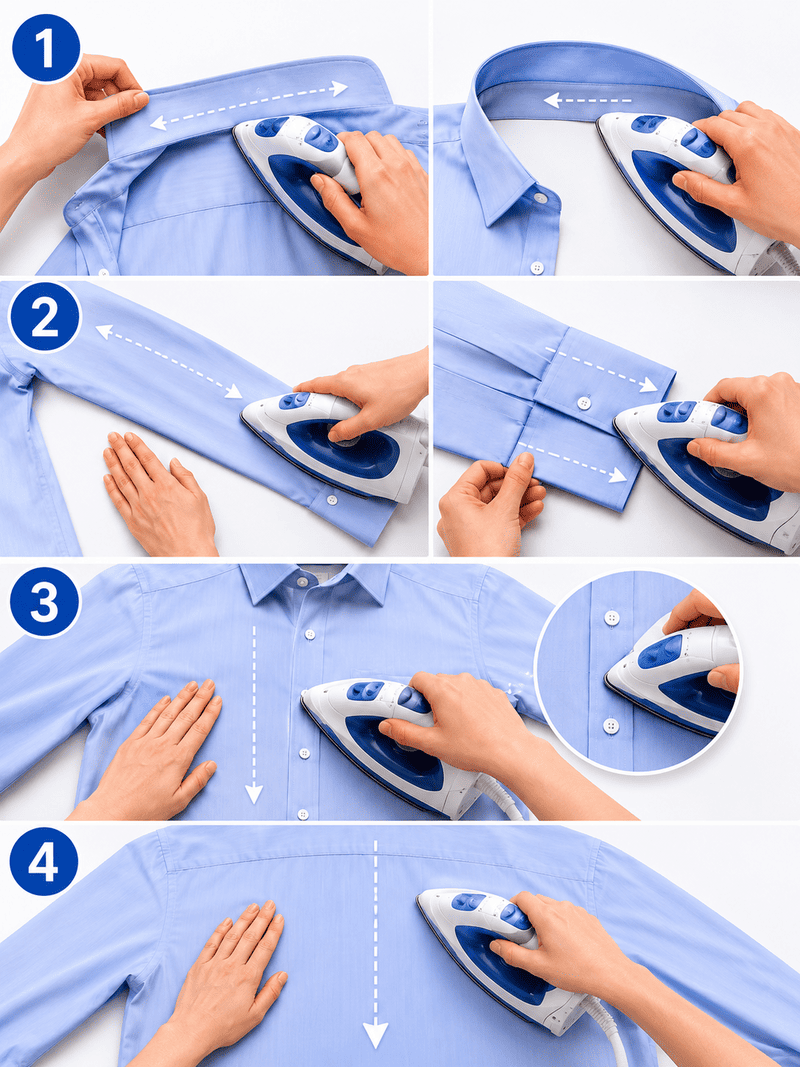 1
2
3
4