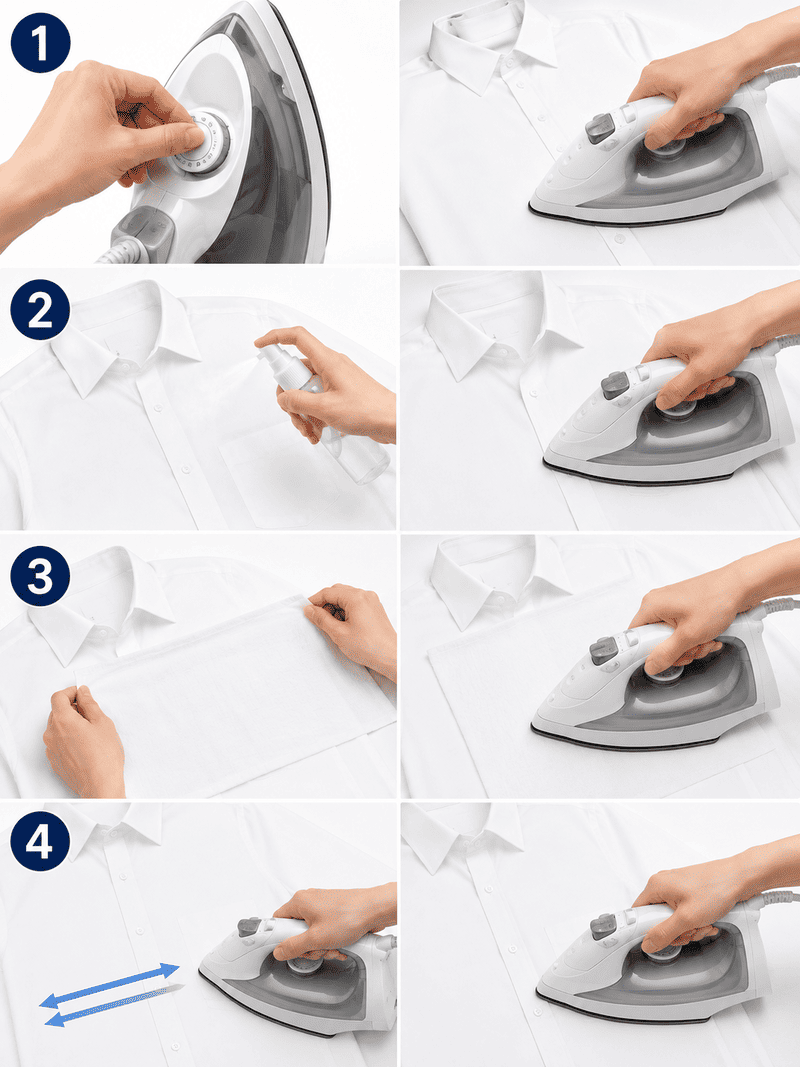 1

2

3

4