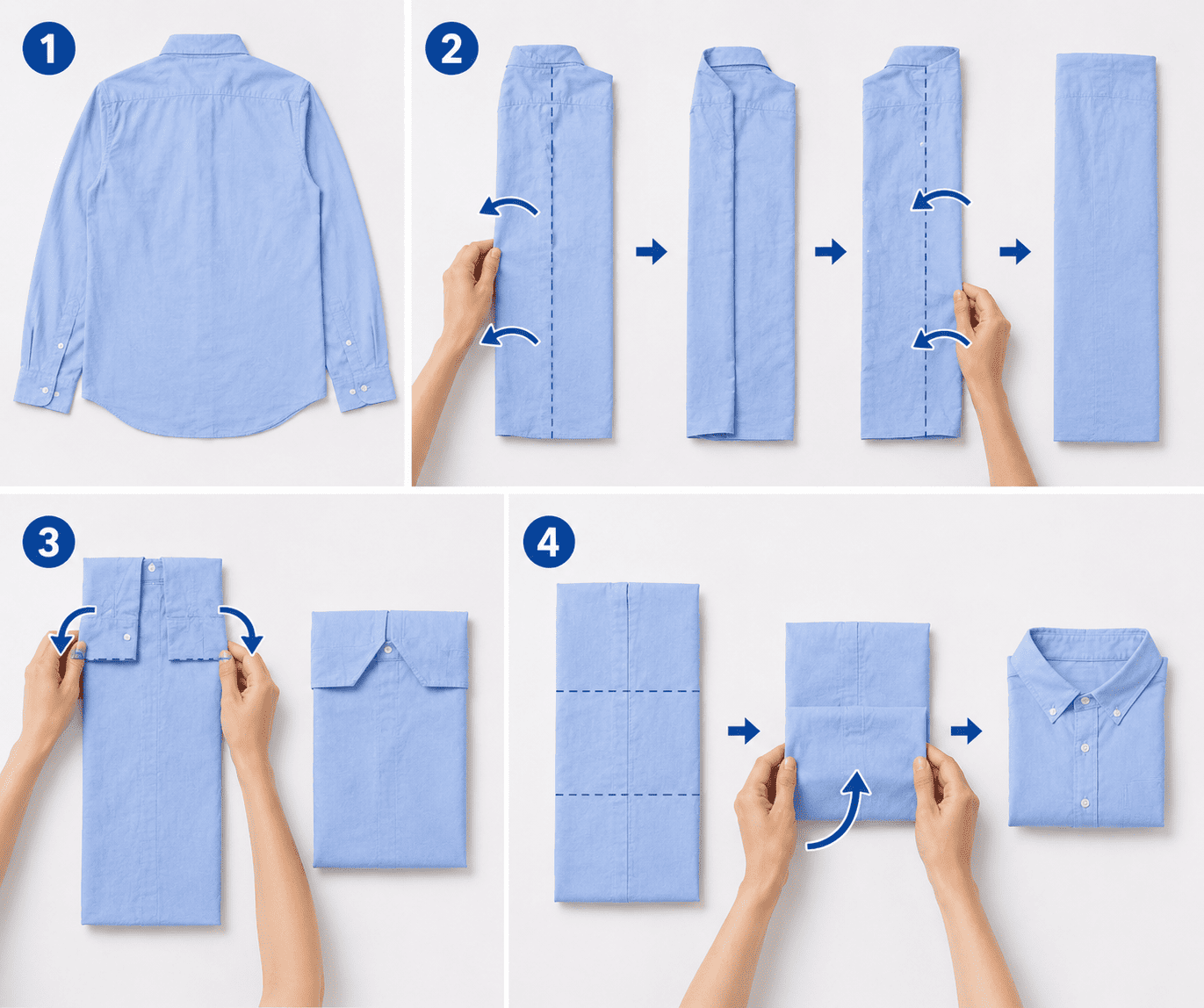 1

2

3

4