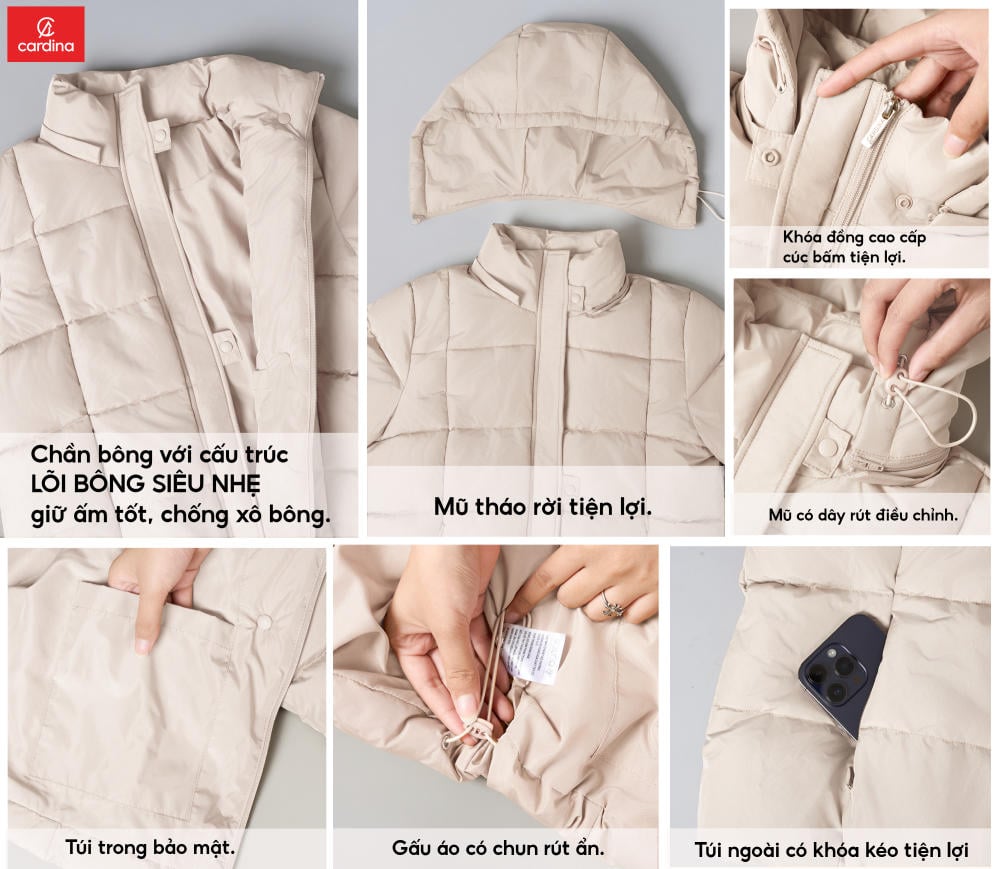 cardina

Chần bông với cấu trúc
LÕI BÔNG SIÊU NHẸ
giữ ấm tốt, chống xô bông.

Mũ tháo rời tiện lợi.

Khóa đồng cao cấp
cúc bấm tiện lợi.

Mũ có dây rút điều chỉnh.

Túi trong bảo mật.

Gấu áo có chun rút ẩn.

Túi ngoài có khóa kéo tiện lợi