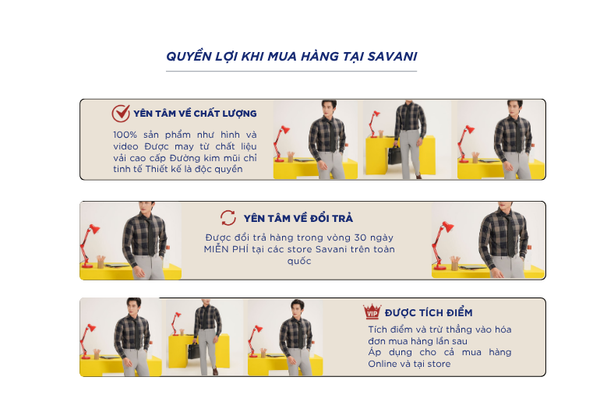 QUYỀN LỢI KHI MUA HÀNG TẠI SAVANI

YÊN TÂM VỀ CHẤT LƯỢNG

100% sản phẩm như hình và video Được may từ chất liệu vải cao cấp Đường kim mũi chỉ tinh tế Thiết kế là độc quyền

YÊN TÂM VỀ ĐỔI TRẢ

Được đổi trả hàng trong vòng 30 ngày MIỄN PHÍ tại các store Savani trên toàn quốc

VIP

ĐƯỢC TÍCH ĐIỂM

Tích điểm và trừ thẳng vào hóa đơn mua hàng lần sau
Áp dụng cho cả mua hàng Online và tại store