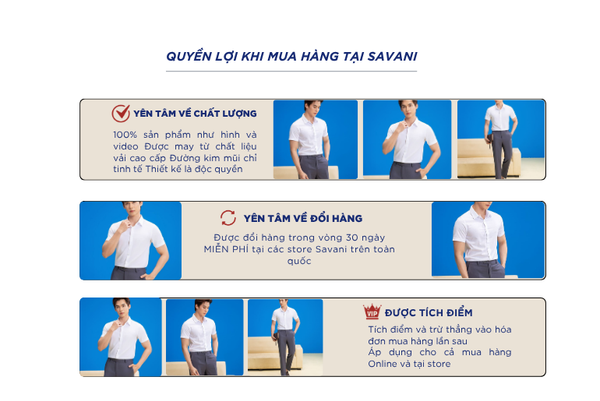 QUYỀN LỢI KHI MUA HÀNG TẠI SAVANI

YÊN TÂM VỀ CHẤT LƯỢNG

100% sản phẩm như hình và video Được may từ chất liệu vải cao cấp Đường kim mũi chỉ tinh tế Thiết kế là độc quyền

YÊN TÂM VỀ ĐỔI HÀNG

Được đổi hàng trong vòng 30 ngày MIỄN PHÍ tại các store Savani trên toàn quốc

VIP

ĐƯỢC TÍCH ĐIỂM

Tích điểm và trừ thẳng vào hóa đơn mua hàng lần sau
Áp dụng cho cả mua hàng Online và tại store