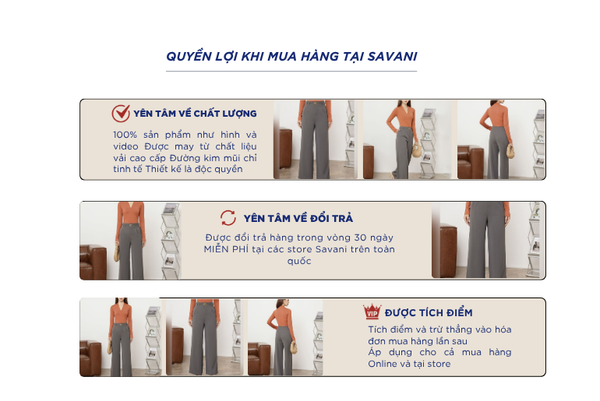 QUYỀN LỢI KHI MUA HÀNG TẠI SAVANI

YÊN TÂM VỀ CHẤT LƯỢNG

100% sản phẩm như hình và video Được may từ chất liệu vải cao cấp Đường kim mũi chỉ tinh tế Thiết kế là độc quyền

YÊN TÂM VỀ ĐỔI TRẢ

Được đổi trả hàng trong vòng 30 ngày MIỄN PHÍ tại các store Savani trên toàn quốc

VIP

ĐƯỢC TÍCH ĐIỂM

Tích điểm và trừ thẳng vào hóa đơn mua hàng lần sau
Áp dụng cho cả mua hàng Online và tại store