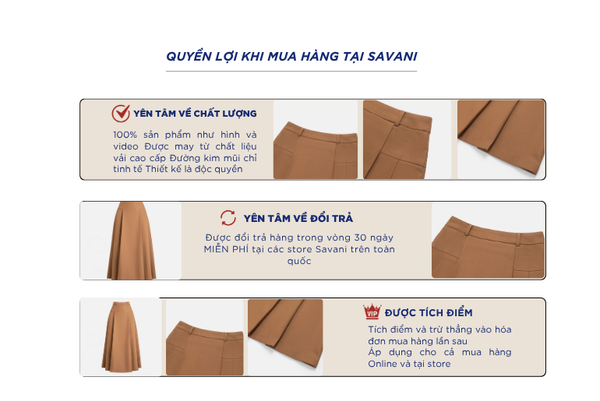 QUYỀN LỢI KHI MUA HÀNG TẠI SAVANI

YÊN TÂM VỀ CHẤT LƯỢNG

100% sản phẩm như hình và video Được may từ chất liệu vải cao cấp Đường kim mũi chỉ tinh tế Thiết kế là độc quyền

YÊN TÂM VỀ ĐỔI TRẢ

Được đổi trả hàng trong vòng 30 ngày MIỄN PHÍ tại các store Savani trên toàn quốc

VIP

ĐƯỢC TÍCH ĐIỂM

Tích điểm và trừ thẳng vào hóa đơn mua hàng lần sau
Áp dụng cho cả mua hàng Online và tại store