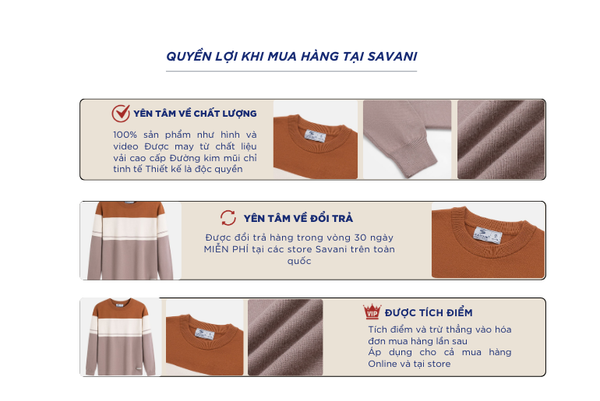 QUYỀN LỢI KHI MUA HÀNG TẠI SAVANI

YÊN TÂM VỀ CHẤT LƯỢNG

100% sản phẩm như hình và video Được may từ chất liệu vải cao cấp Đường kim mũi chỉ tinh tế Thiết kế là độc quyền

YÊN TÂM VỀ ĐỔI TRẢ

Được đổi trả hàng trong vòng 30 ngày MIỄN PHÍ tại các store Savani trên toàn quốc

VIP ĐƯỢC TÍCH ĐIỂM

Tích điểm và trừ thẳng vào hóa đơn mua hàng lần sau
Áp dụng cho cả mua hàng Online và tại store