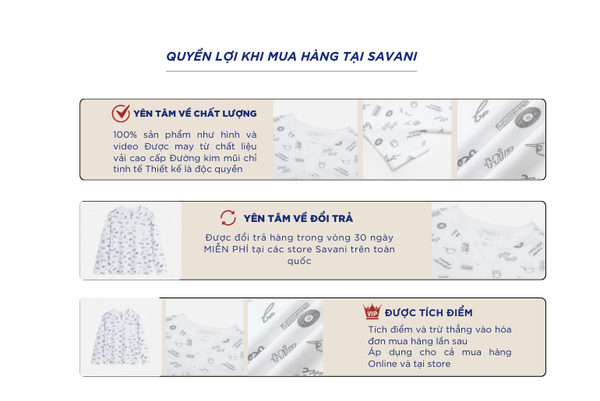 QUYỀN LỢI KHI MUA HÀNG TẠI SAVANI

YÊN TÂM VỀ CHẤT LƯỢNG

100% sản phẩm như hình và video Được may từ chất liệu vải cao cấp Đường kim mũi chỉ tinh tế Thiết kế là độc quyền

YÊN TÂM VỀ ĐỔI TRẢ

Được đổi trả hàng trong vòng 30 ngày MIỄN PHÍ tại các store Savani trên toàn quốc

VIP ĐƯỢC TÍCH ĐIỂM

Tích điểm và trừ thẳng vào hóa đơn mua hàng lần sau
Áp dụng cho cả mua hàng Online và tại store