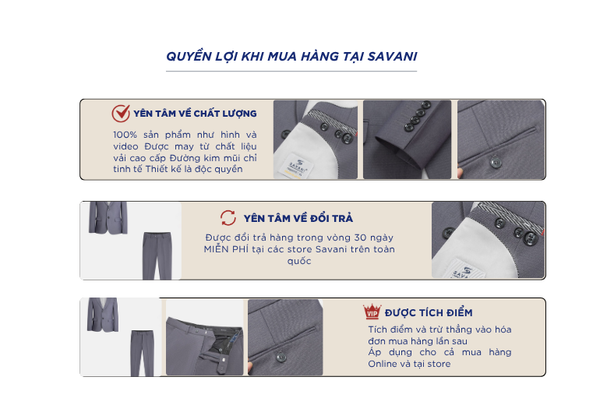 QUYỀN LỢI KHI MUA HÀNG TẠI SAVANI

YÊN TÂM VỀ CHẤT LƯỢNG

100% sản phẩm như hình và video Được may từ chất liệu vải cao cấp Đường kim mũi chỉ tinh tế Thiết kế là độc quyền

SAVANI

YÊN TÂM VỀ ĐỔI TRẢ

Được đổi trả hàng trong vòng 30 ngày MIỄN PHÍ tại các store Savani trên toàn quốc

SAVANI

VIP

ĐƯỢC TÍCH ĐIỂM

Tích điểm và trừ thẳng vào hóa đơn mua hàng lần sau
Áp dụng cho cả mua hàng Online và tại store