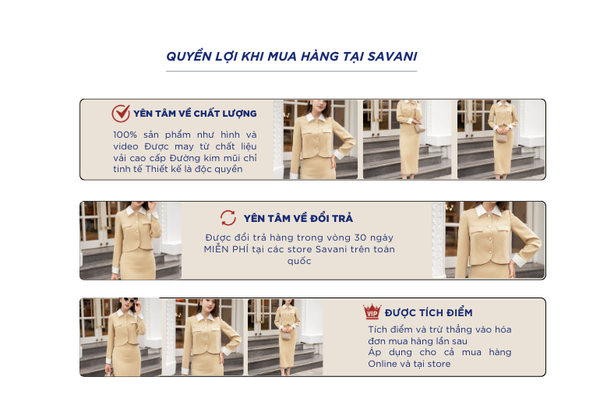 QUYỀN LỢI KHI MUA HÀNG TẠI SAVANI

YÊN TÂM VỀ CHẤT LƯỢNG

100% sản phẩm như hình và video Được may từ chất liệu vải cao cấp Đường kim mũi chỉ tinh tế Thiết kế là độc quyền

YÊN TÂM VỀ ĐỔI TRẢ

Được đổi trả hàng trong vòng 30 ngày MIỄN PHÍ tại các store Savani trên toàn quốc

VIP

ĐƯỢC TÍCH ĐIỂM

Tích điểm và trừ thẳng vào hóa đơn mua hàng lần sau
Áp dụng cho cả mua hàng Online và tại store