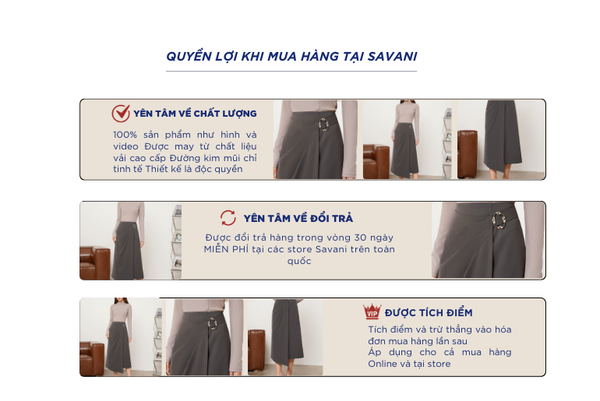 QUYỀN LỢI KHI MUA HÀNG TẠI SAVANI

YÊN TÂM VỀ CHẤT LƯỢNG

100% sản phẩm như hình và video Được may từ chất liệu vải cao cấp Đường kim mũi chỉ tinh tế Thiết kế là độc quyền

YÊN TÂM VỀ ĐỔI TRẢ

Được đổi trả hàng trong vòng 30 ngày MIỄN PHÍ tại các store Savani trên toàn quốc

VIP

ĐƯỢC TÍCH ĐIỂM

Tích điểm và trừ thẳng vào hóa đơn mua hàng lần sau
Áp dụng cho cả mua hàng Online và tại store