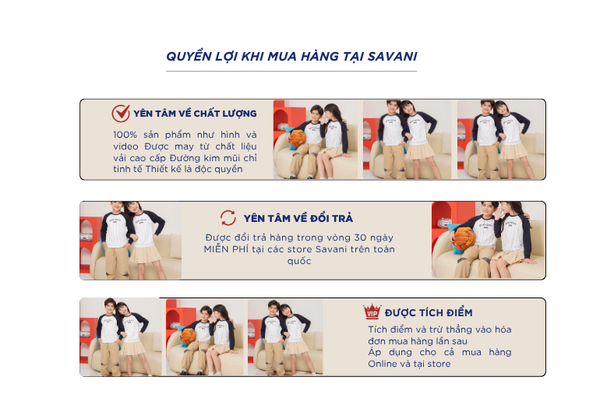 QUYỀN LỢI KHI MUA HÀNG TẠI SAVANI

YÊN TÂM VỀ CHẤT LƯỢNG

100% sản phẩm như hình và video Được may từ chất liệu vải cao cấp Đường kim mũi chỉ tinh tế Thiết kế là độc quyền

YÊN TÂM VỀ ĐỔI TRẢ

Được đổi trả hàng trong vòng 30 ngày MIỄN PHÍ tại các store Savani trên toàn quốc

VIP

ĐƯỢC TÍCH ĐIỂM

Tích điểm và trừ thẳng vào hóa đơn mua hàng lần sau
Áp dụng cho cả mua hàng Online và tại store