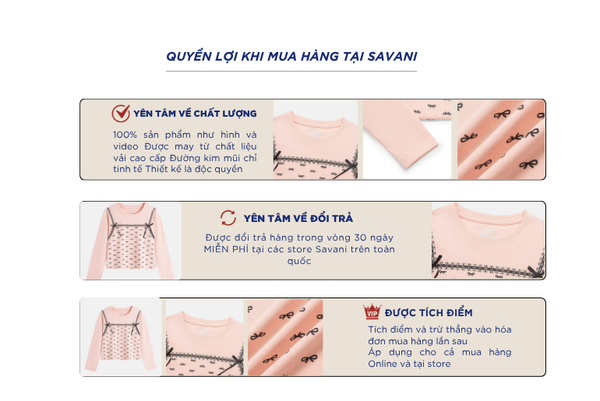 QUYỀN LỢI KHI MUA HÀNG TẠI SAVANI

YÊN TÂM VỀ CHẤT LƯỢNG

100% sản phẩm như hình và video Được may từ chất liệu vải cao cấp Đường kim mũi chỉ tinh tế Thiết kế là độc quyền

YÊN TÂM VỀ ĐỔI TRẢ

Được đổi trả hàng trong vòng 30 ngày MIỄN PHÍ tại các store Savani trên toàn quốc

VIP

ĐƯỢC TÍCH ĐIỂM

Tích điểm và trừ thẳng vào hóa đơn mua hàng lần sau
Áp dụng cho cả mua hàng Online và tại store