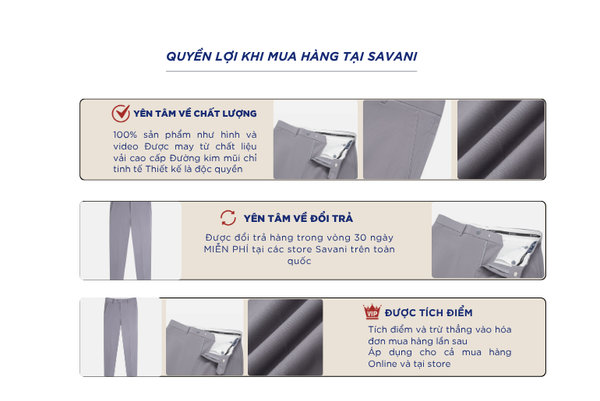 QUYỀN LỢI KHI MUA HÀNG TẠI SAVANI

YÊN TÂM VỀ CHẤT LƯỢNG

100% sản phẩm như hình và video Được may từ chất liệu vải cao cấp Đường kim mũi chỉ tinh tế Thiết kế là độc quyền

YÊN TÂM VỀ ĐỔI TRẢ

Được đổi trả hàng trong vòng 30 ngày MIỄN PHÍ tại các store Savani trên toàn quốc

VIP

ĐƯỢC TÍCH ĐIỂM

Tích điểm và trừ thẳng vào hóa đơn mua hàng lần sau
Áp dụng cho cả mua hàng Online và tại store