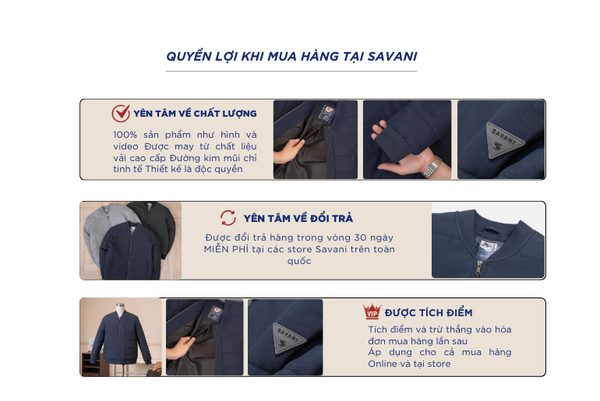 QUYỀN LỢI KHI MUA HÀNG TẠI SAVANI

YÊN TÂM VỀ CHẤT LƯỢNG

100% sản phẩm như hình và video Được may từ chất liệu vải cao cấp Đường kim mũi chỉ tinh tế Thiết kế là độc quyền

SAVANI

YÊN TÂM VỀ ĐỔI TRẢ

Được đổi trả hàng trong vòng 30 ngày MIỄN PHÍ tại các store Savani trên toàn quốc

SAVANI

VIP

ĐƯỢC TÍCH ĐIỂM

Tích điểm và trừ thẳng vào hóa đơn mua hàng lần sau
Áp dụng cho cả mua hàng Online và tại store