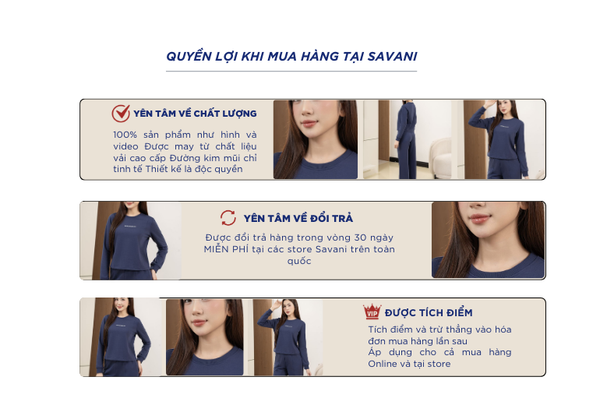 QUYỀN LỢI KHI MUA HÀNG TẠI SAVANI

YÊN TÂM VỀ CHẤT LƯỢNG

100% sản phẩm như hình và video Được may từ chất liệu vải cao cấp Đường kim mũi chỉ tinh tế Thiết kế là độc quyền

YÊN TÂM VỀ ĐỔI TRẢ

Được đổi trả hàng trong vòng 30 ngày MIỄN PHÍ tại các store Savani trên toàn quốc

VIP

ĐƯỢC TÍCH ĐIỂM

Tích điểm và trừ thẳng vào hóa đơn mua hàng lần sau
Áp dụng cho cả mua hàng Online và tại store