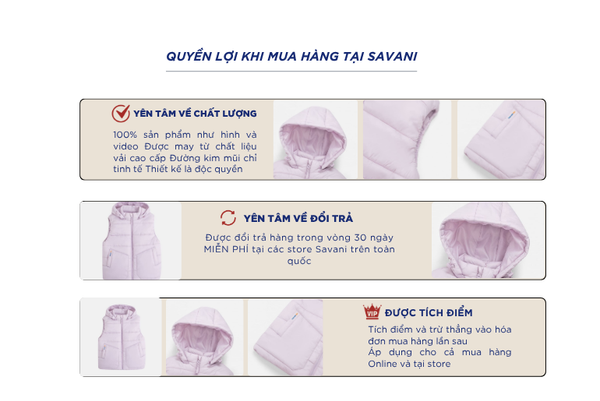 QUYỀN LỢI KHI MUA HÀNG TẠI SAVANI

YÊN TÂM VỀ CHẤT LƯỢNG

100% sản phẩm như hình và video Được may từ chất liệu vải cao cấp Đường kim mũi chỉ tinh tế Thiết kế là độc quyền

YÊN TÂM VỀ ĐỔI TRẢ

Được đổi trả hàng trong vòng 30 ngày MIỄN PHÍ tại các store Savani trên toàn quốc

VIP

ĐƯỢC TÍCH ĐIỂM

Tích điểm và trừ thẳng vào hóa đơn mua hàng lần sau
Áp dụng cho cả mua hàng Online và tại store