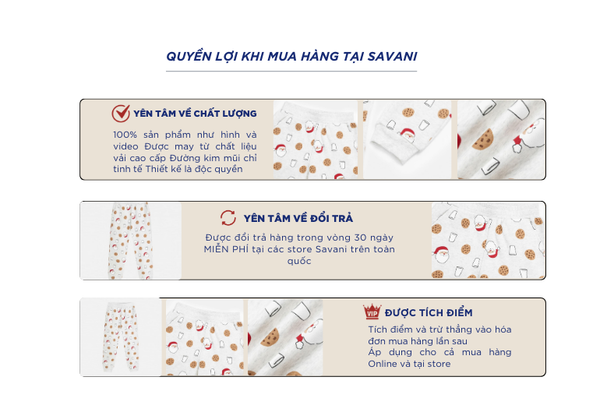 QUYỀN LỢI KHI MUA HÀNG TẠI SAVANI

YÊN TÂM VỀ CHẤT LƯỢNG

100% sản phẩm như hình và video Được may từ chất liệu vải cao cấp Đường kim mũi chỉ tinh tế Thiết kế là độc quyền

YÊN TÂM VỀ ĐỔI TRẢ

Được đổi trả hàng trong vòng 30 ngày MIỄN PHÍ tại các store Savani trên toàn quốc

VIP

ĐƯỢC TÍCH ĐIỂM

Tích điểm và trừ thẳng vào hóa đơn mua hàng lần sau
Áp dụng cho cả mua hàng Online và tại store