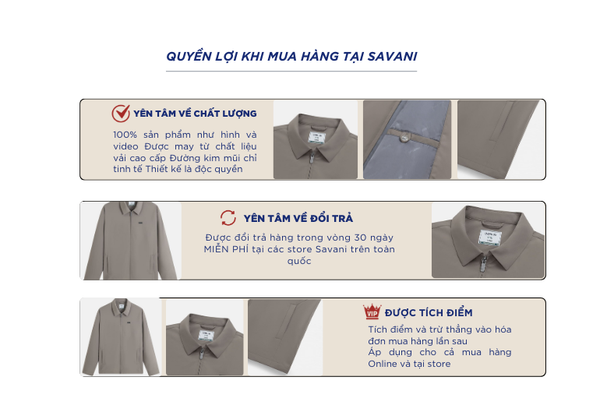 QUYỀN LỢI KHI MUA HÀNG TẠI SAVANI

YÊN TÂM VỀ CHẤT LƯỢNG

100% sản phẩm như hình và video Được may từ chất liệu vải cao cấp Đường kim mũi chỉ tinh tế Thiết kế là độc quyền

YÊN TÂM VỀ ĐỔI TRẢ

Được đổi trả hàng trong vòng 30 ngày MIỄN PHÍ tại các store Savani trên toàn quốc

VIP ĐƯỢC TÍCH ĐIỂM

Tích điểm và trừ thẳng vào hóa đơn mua hàng lần sau
Áp dụng cho cả mua hàng Online và tại store