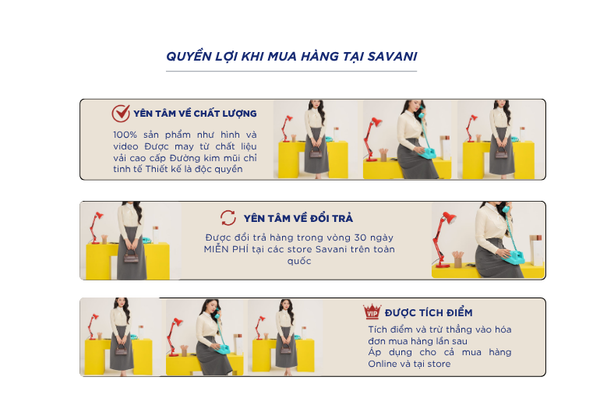 QUYỀN LỢI KHI MUA HÀNG TẠI SAVANI

YÊN TÂM VỀ CHẤT LƯỢNG

100% sản phẩm như hình và video Được may từ chất liệu vải cao cấp Đường kim mũi chỉ tinh tế Thiết kế là độc quyền

YÊN TÂM VỀ ĐỔI TRẢ

Được đổi trả hàng trong vòng 30 ngày MIỄN PHÍ tại các store Savani trên toàn quốc

VIP ĐƯỢC TÍCH ĐIỂM

Tích điểm và trừ thẳng vào hóa đơn mua hàng lần sau
Áp dụng cho cả mua hàng Online và tại store