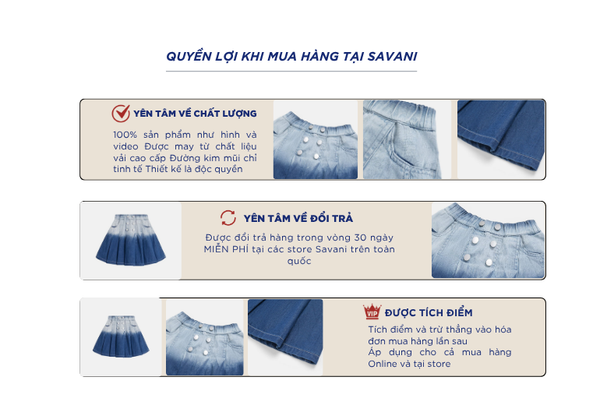 QUYỀN LỢI KHI MUA HÀNG TẠI SAVANI

YÊN TÂM VỀ CHẤT LƯỢNG

100% sản phẩm như hình và video Được may từ chất liệu vải cao cấp Đường kim mũi chỉ tinh tế Thiết kế là độc quyền

YÊN TÂM VỀ ĐỔI TRẢ

Được đổi trả hàng trong vòng 30 ngày MIỄN PHÍ tại các store Savani trên toàn quốc

VIP

ĐƯỢC TÍCH ĐIỂM

Tích điểm và trừ thẳng vào hóa đơn mua hàng lần sau
Áp dụng cho cả mua hàng Online và tại store