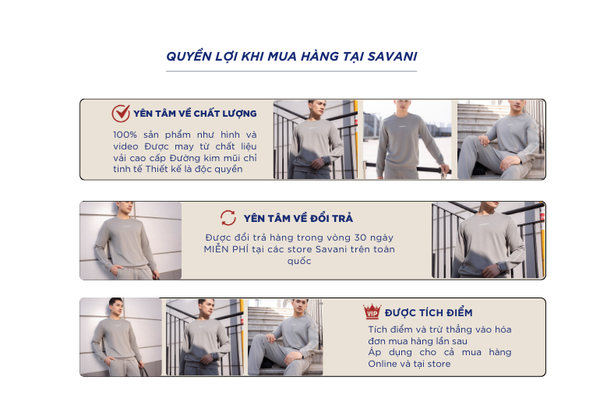 QUYỀN LỢI KHI MUA HÀNG TẠI SAVANI

YÊN TÂM VỀ CHẤT LƯỢNG

100% sản phẩm như hình và video Được may từ chất liệu vải cao cấp Đường kim mũi chỉ tinh tế Thiết kế là độc quyền

YÊN TÂM VỀ ĐỔI TRẢ

Được đổi trả hàng trong vòng 30 ngày MIỄN PHÍ tại các store Savani trên toàn quốc

VIP

ĐƯỢC TÍCH ĐIỂM

Tích điểm và trừ thẳng vào hóa đơn mua hàng lần sau
Áp dụng cho cả mua hàng Online và tại store