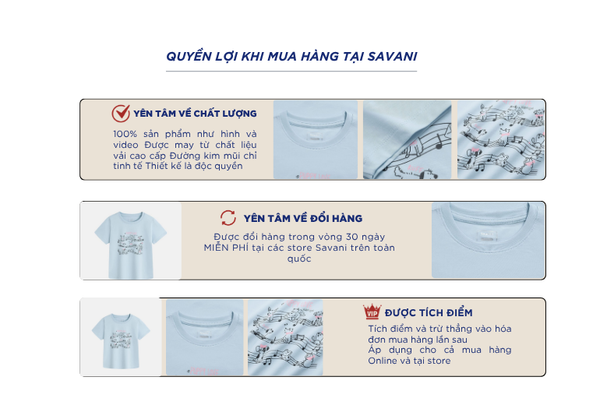 QUYỀN LỢI KHI MUA HÀNG TẠI SAVANI

YÊN TÂM VỀ CHẤT LƯỢNG

100% sản phẩm như hình và video Được may từ chất liệu vải cao cấp Đường kim mũi chỉ tinh tế Thiết kế là độc quyền

YÊN TÂM VỀ ĐỔI HÀNG

Được đổi hàng trong vòng 30 ngày MIỄN PHÍ tại các store Savani trên toàn quốc

VIP

ĐƯỢC TÍCH ĐIỂM

Tích điểm và trừ thẳng vào hóa đơn mua hàng lần sau
Áp dụng cho cả mua hàng Online và tại store