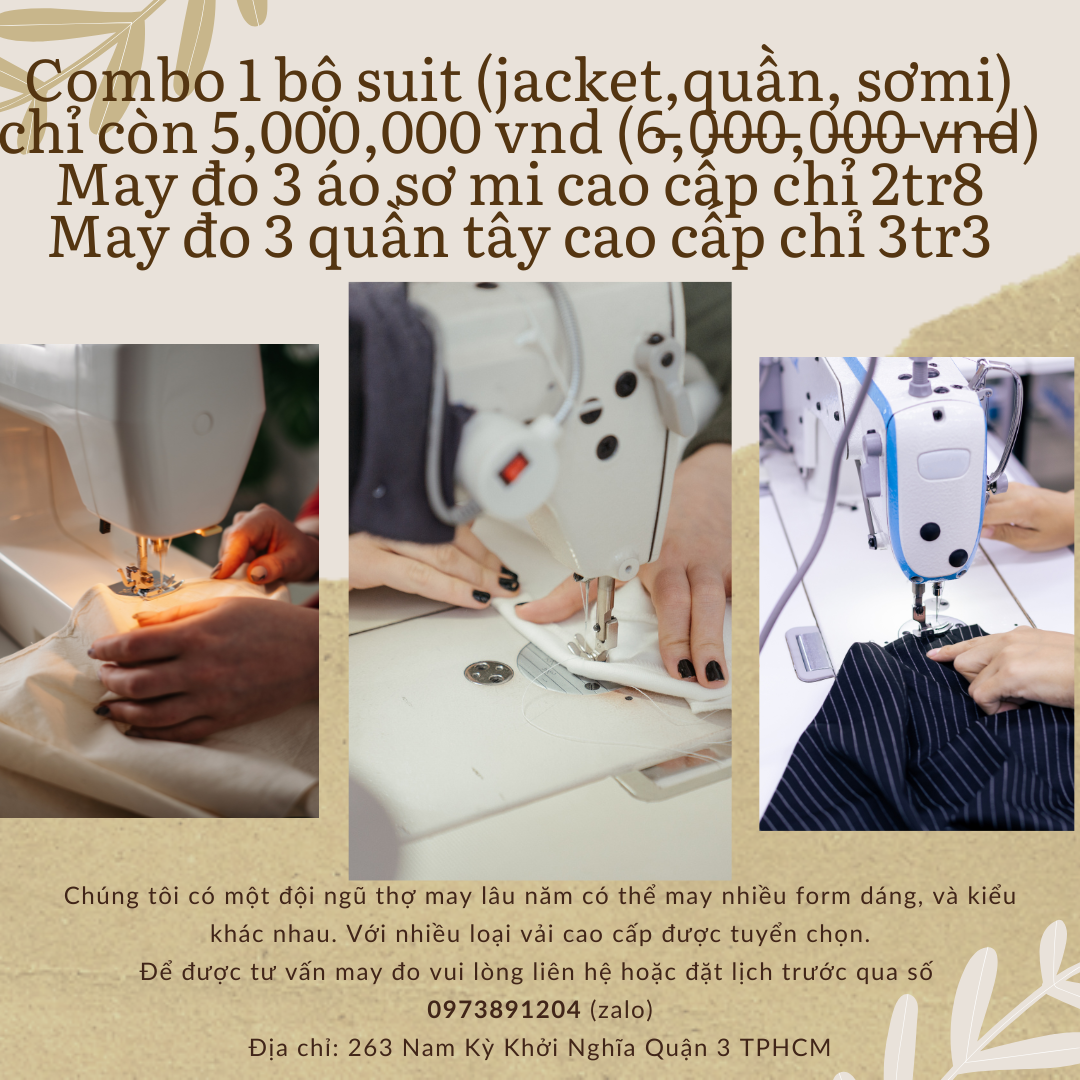 Combo 1 bộ suit (jacket,quần, sơmi)
chỉ còn 5,000,000 vnd (6,000,000 vnd)
May đo 3 áo sơ mi cao cấp chỉ 2tr8
May đo 3 quần tây cao cấp chỉ 3tr3

Chúng tôi có một đội ngũ thợ may lâu năm có thể may nhiều form dáng, và kiểu khác nhau. Với nhiều loại vải cao cấp được tuyển chọn.
Để được tư vấn may đo vui lòng liên hệ hoặc đặt lịch trước qua số
0973891204 (zalo)
Địa chỉ: 263 Nam Kỳ Khởi Nghĩa Quận 3 TPHCM