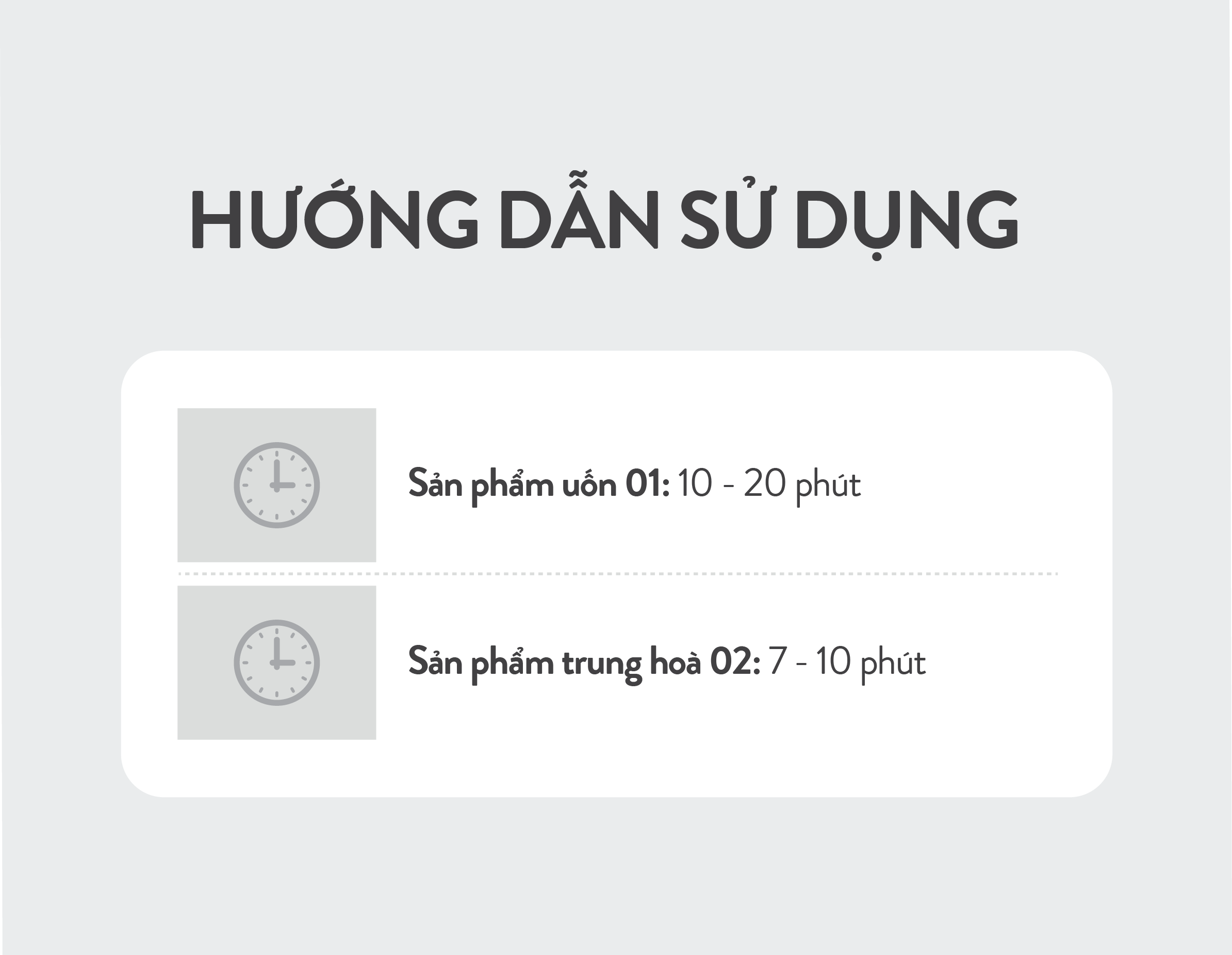 HƯỚNG DẪN SỬ DỤNG

Sản phẩm uốn 01: 10 - 20 phút

Sản phẩm trung hoà 02: 7 - 10 phút