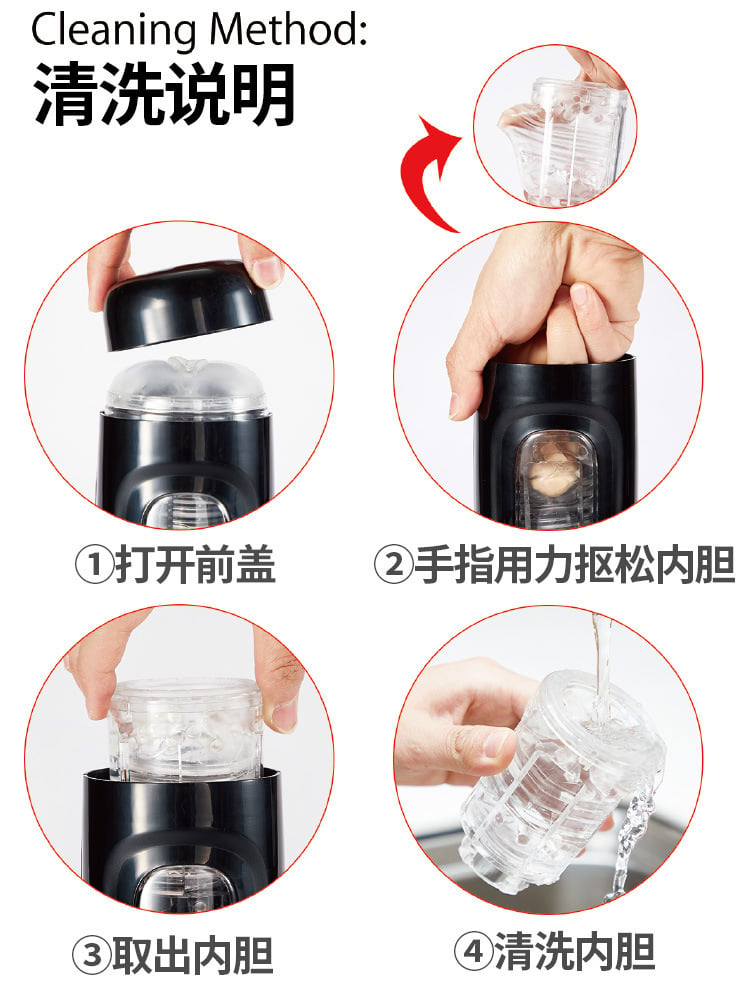 Cleaning Method:
清洗说明

①打开前盖

②手指用力抠松内胆

③取出内胆

④清洗内胆