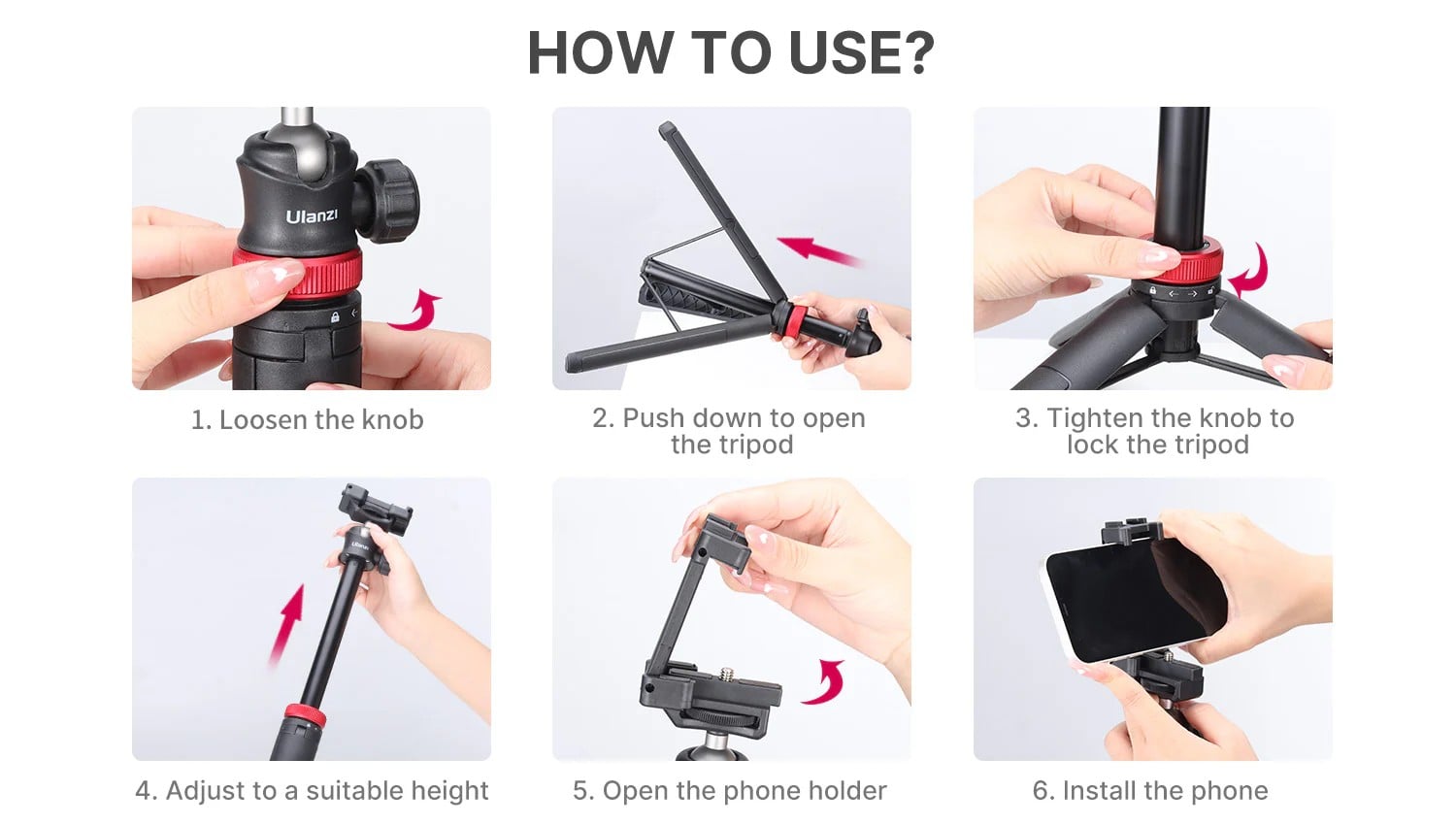 HOW TO USE?

Ulanzi

1. Loosen the knob

2. Push down to open the tripod

3. Tighten the knob to lock the tripod

Ulanzi

4. Adjust to a suitable height

5. Open the phone holder

6. Install the phone