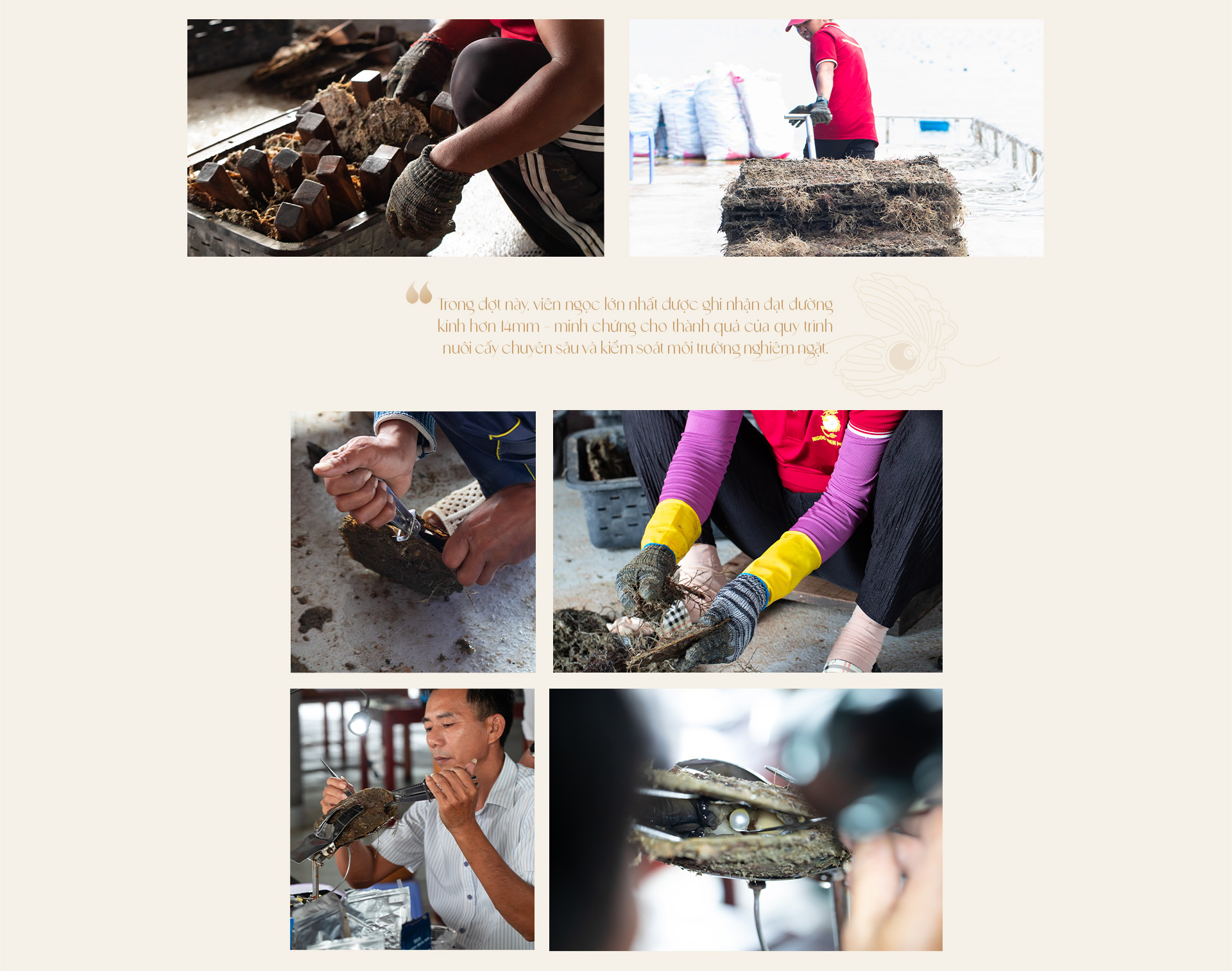 Trong đợt này, viên ngọc lớn nhất được ghi nhận đạt đường kính hơn 14mm – minh chứng cho thành quả của quy trình nuôi cấy chuyên sâu và kiểm soát môi trường nghiêm ngặt.