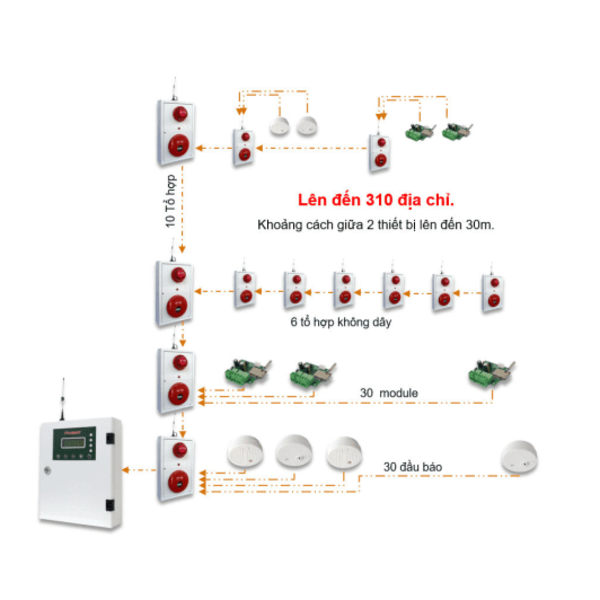 10 Tổ hợp

Lên đến 310 địa chỉ.

Khoảng cách giữa 2 thiết bị lên đến 30m.

6 tổ hợp không dây

30 module

30 đầu báo