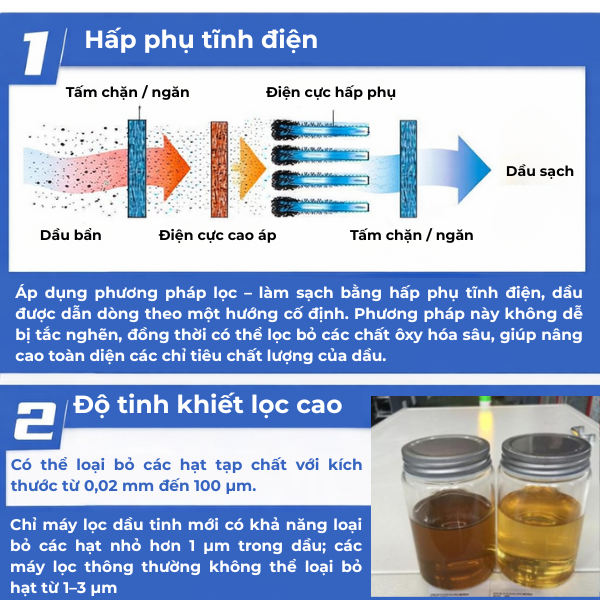 1 Hấp phụ tĩnh điện

Tấm chặn / ngăn

Điện cực hấp phụ

Dầu sạch

Dầu bẩn

Điện cực cao áp

Tấm chặn / ngăn

Áp dụng phương pháp lọc – làm sạch bằng hấp phụ tĩnh điện, dầu được dẫn dòng theo một hướng cố định. Phương pháp này không dễ bị tắc nghẽn, đồng thời có thể lọc bỏ các chất ôxy hóa sâu, giúp nâng cao toàn diện các chỉ tiêu chất lượng của dầu.

2 Độ tinh khiết lọc cao

Có thể loại bỏ các hạt tạp chất với kích thước từ 0,02 mm đến 100 µm.

Chỉ máy lọc dầu tinh mới có khả năng loại bỏ các hạt nhỏ hơn 1 µm trong dầu; các máy lọc thông thường không thể loại bỏ hạt từ 1–3 µm