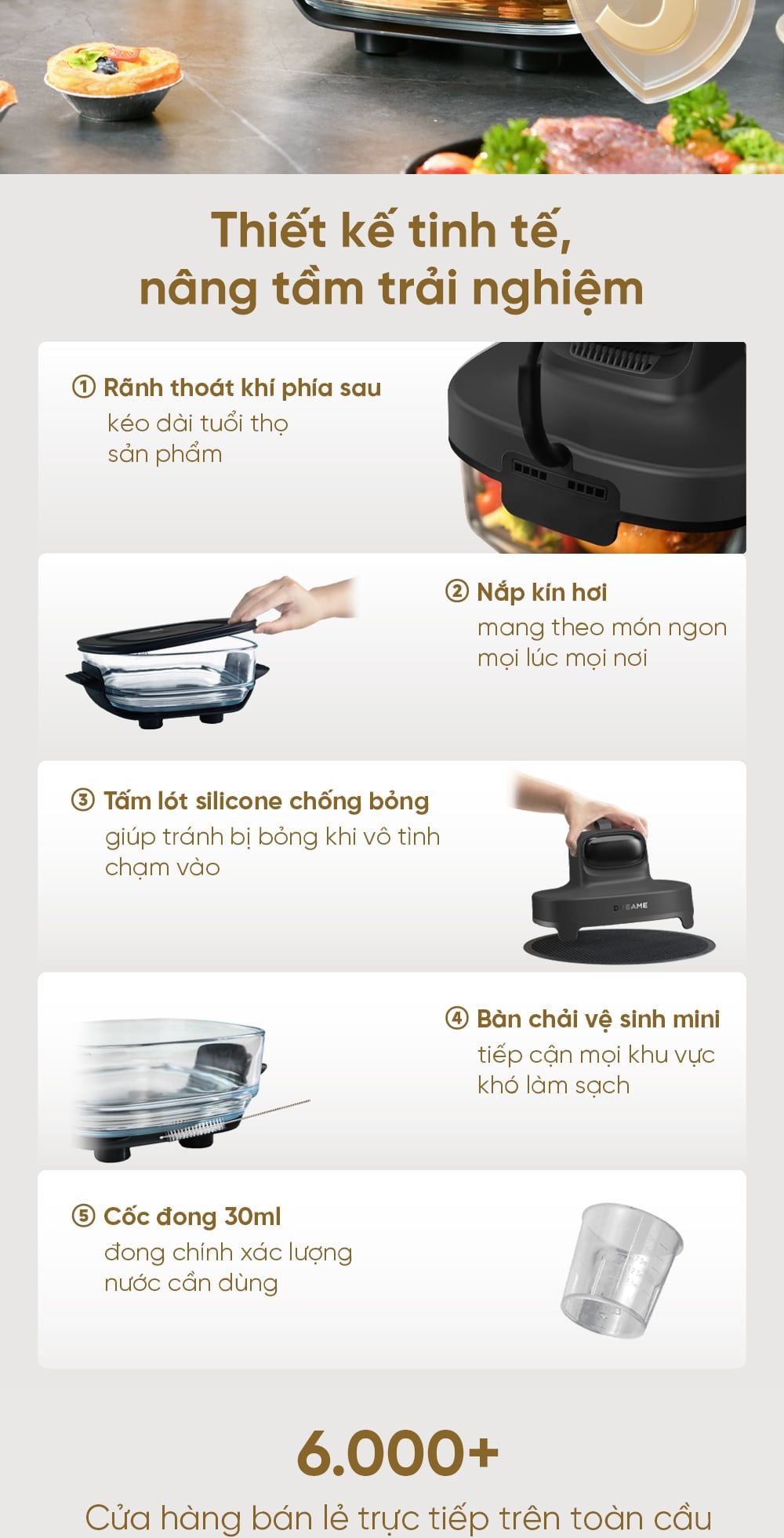 Thiết kế tinh tế, nâng tầm trải nghiệm

① Rãnh thoát khí phía sau
kéo dài tuổi thọ sản phẩm

② Nắp kín hơi
mang theo món ngon mọi lúc mọi nơi

③ Tấm lót silicone chống bỏng
giúp tránh bị bỏng khi vô tình chạm vào

DREAME

④ Bàn chải vệ sinh mini
tiếp cận mọi khu vực khó làm sạch

⑤ Cốc đong 30ml
đong chính xác lượng nước cần dùng

6.000+
Cửa hàng bán lẻ trực tiếp trên toàn cầu