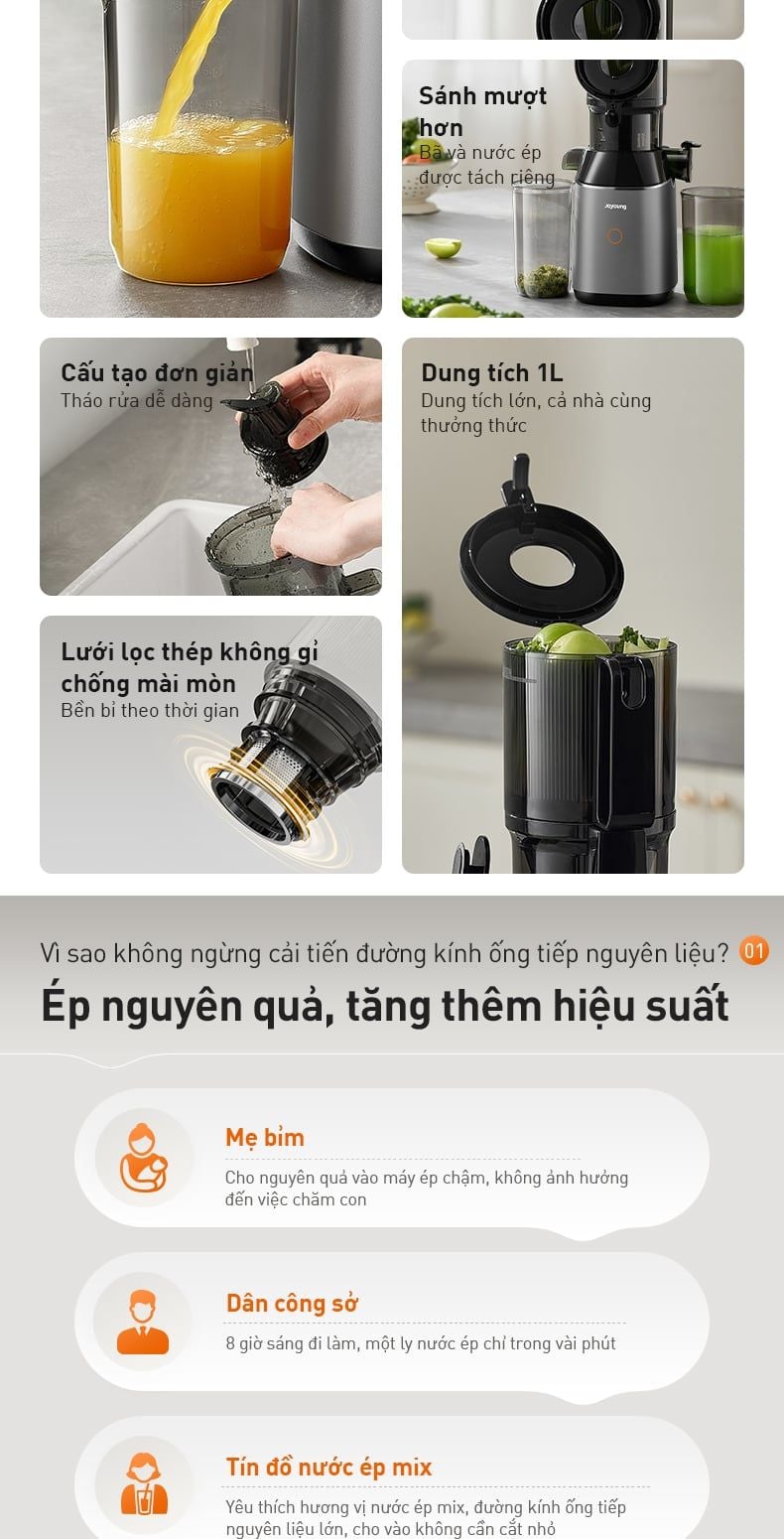 Sánh mượt hơn
Bã và nước ép được tách riêng

Joyoung

Cấu tạo đơn giản
Tháo rửa dễ dàng

Dung tích 1L
Dung tích lớn, cả nhà cùng thưởng thức

Lưới lọc thép không gỉ chống mài mòn
Bền bỉ theo thời gian

Vì sao không ngừng cải tiến đường kính ống tiếp nguyên liệu? 01

Ép nguyên quả, tăng thêm hiệu suất

Mẹ bỉm
Cho nguyên quả vào máy ép chậm, không ảnh hưởng đến việc chăm con

Dân công sở
8 giờ sáng đi làm, một ly nước ép chỉ trong vài phút

Tín đồ nước ép mix
Yêu thích hương vị nước ép mix, đường kính ống tiếp nguyên liệu lớn, cho vào không cần cắt nhỏ