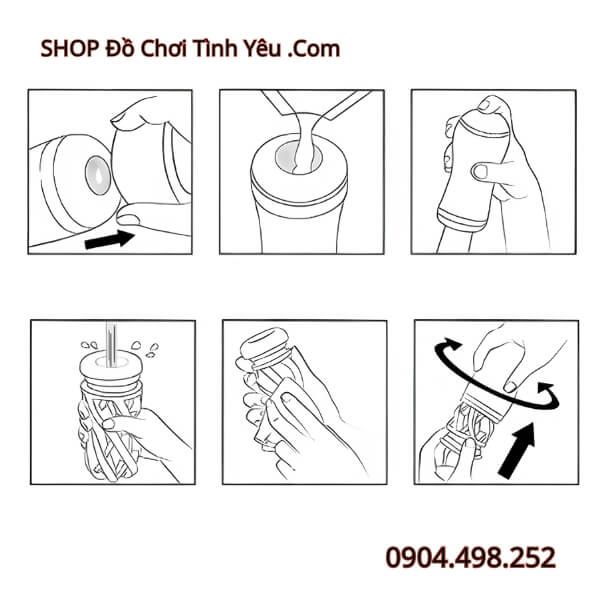 SHOP Đồ Chơi Tình Yêu .Com

0904.498.252