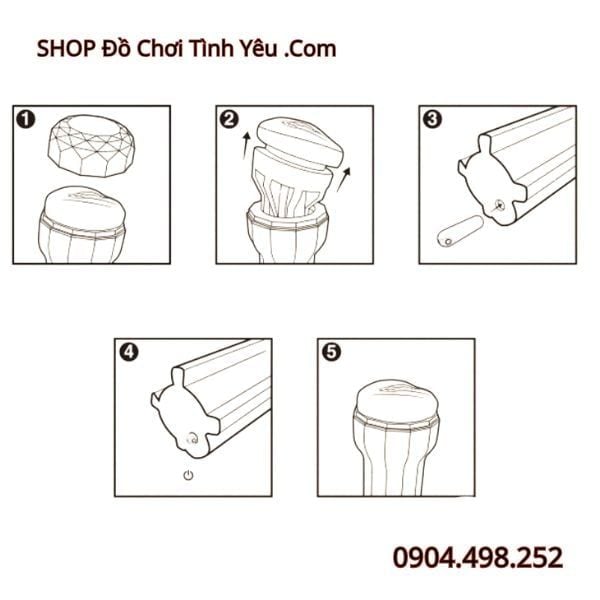 SHOP Đồ Chơi Tình Yêu .Com

1

2

3

4

5

0904.498.252