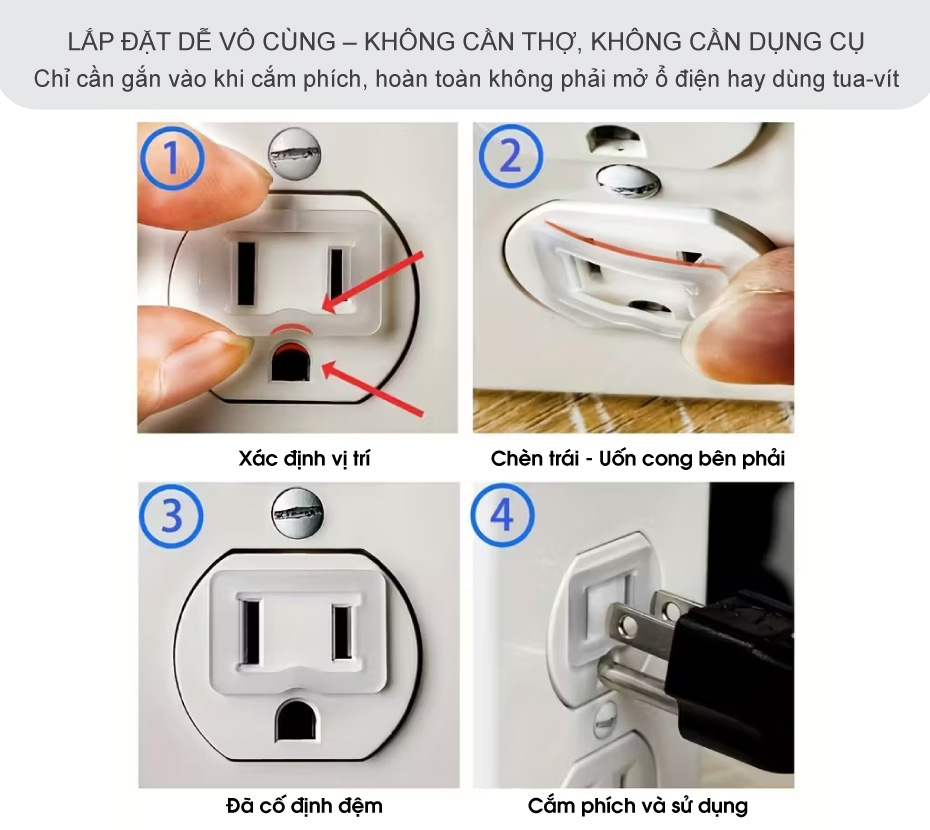 LẮP ĐẶT DỄ VÔ CÙNG – KHÔNG CẦN THỢ, KHÔNG CẦN DỤNG CỤ
Chỉ cần gắn vào khi cắm phích, hoàn toàn không phải mở ổ điện hay dùng tua-vít

1

Xác định vị trí

2

Chèn trái - Uốn cong bên phải

3

Đã cố định đệm

4

Cắm phích và sử dụng